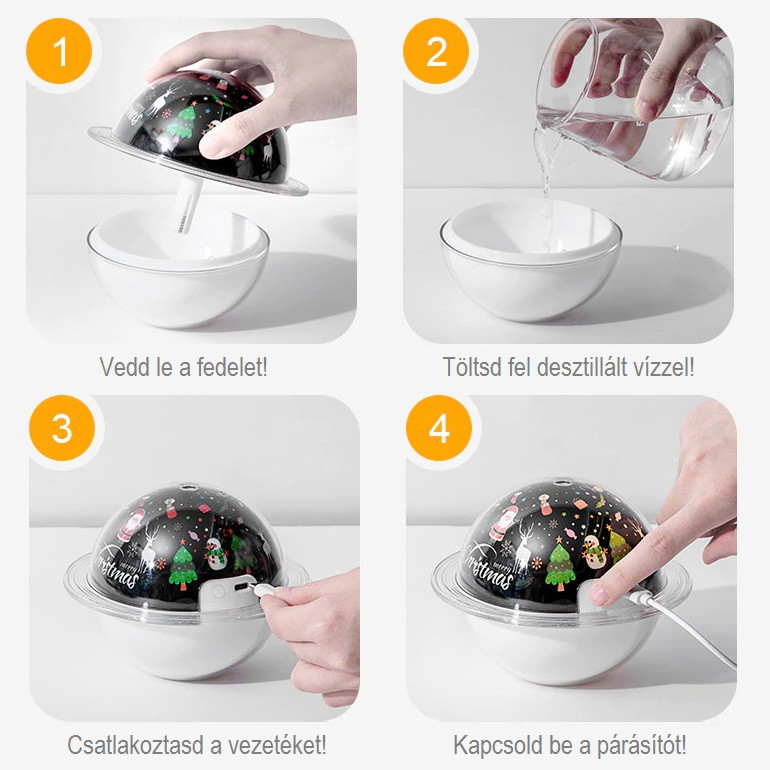 1

Vedd le a fedelet!

2

Töltsd fel desztillált vízzel!

3

merry Christmas

Csatlakoztasd a vezetéket!

4

merry Christmas

Kapcsold be a párásítót!