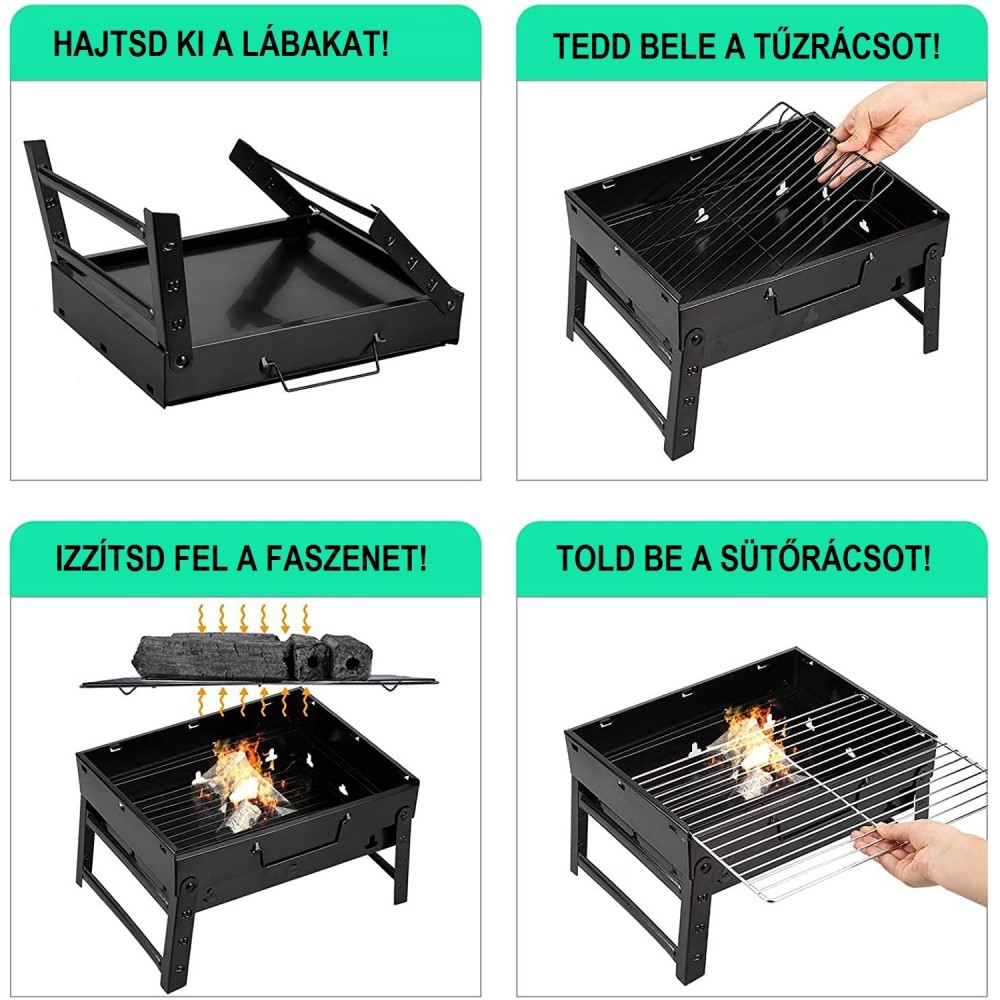 HAJTSD KI A LÁBAKAT!

TEDD BELE A TŰZRÁCSOT!

IZZÍTSD FEL A FASZENET!

TOLD BE A SÜTŐRÁCSOT!